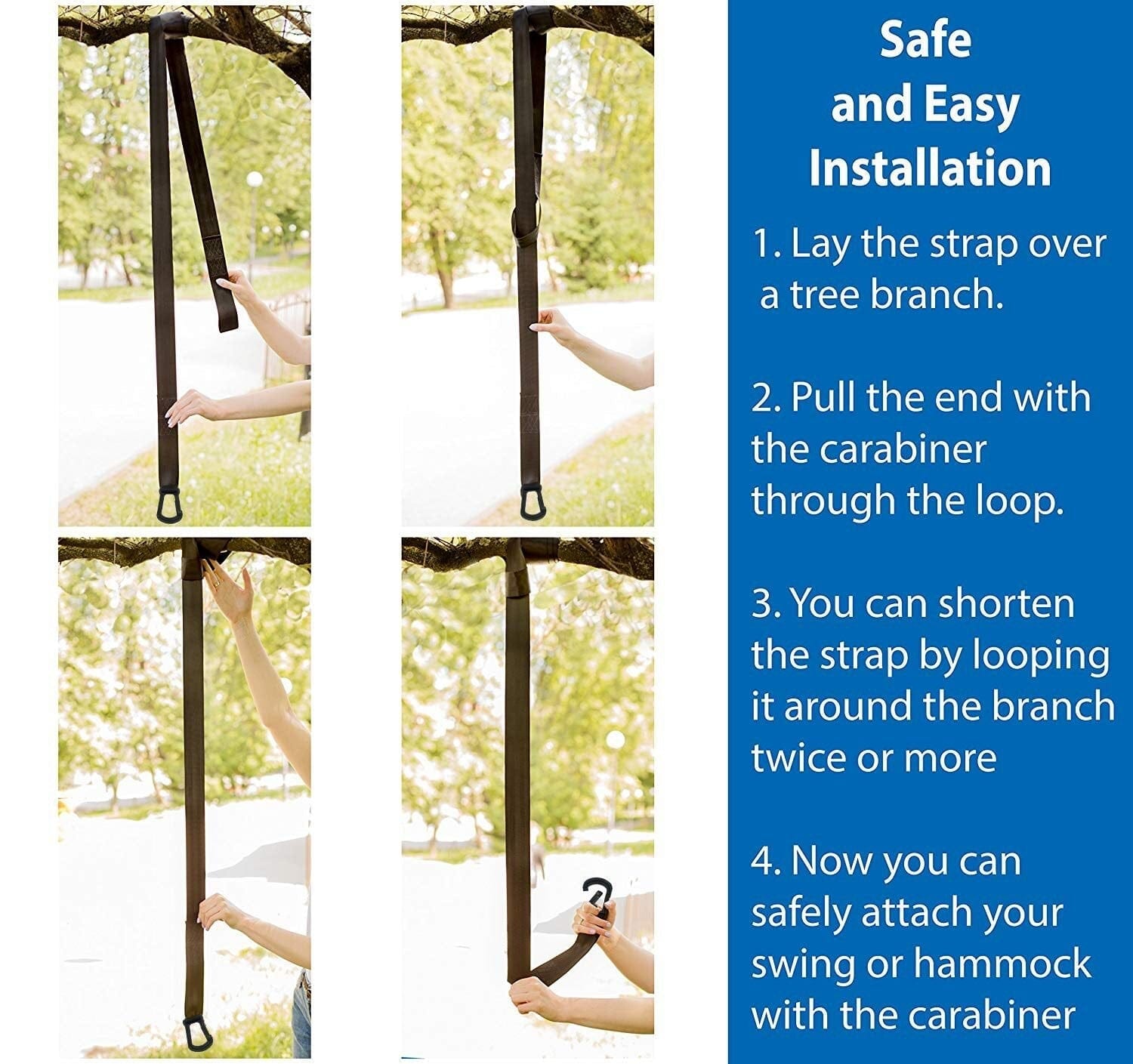 Safe and Easy Installation

1. Lay the strap over a tree branch.

2. Pull the end with the carabiner through the loop.

3. You can shorten the strap by looping it around the branch twice or more

4. Now you can safely attach your swing or hammock with the carabiner